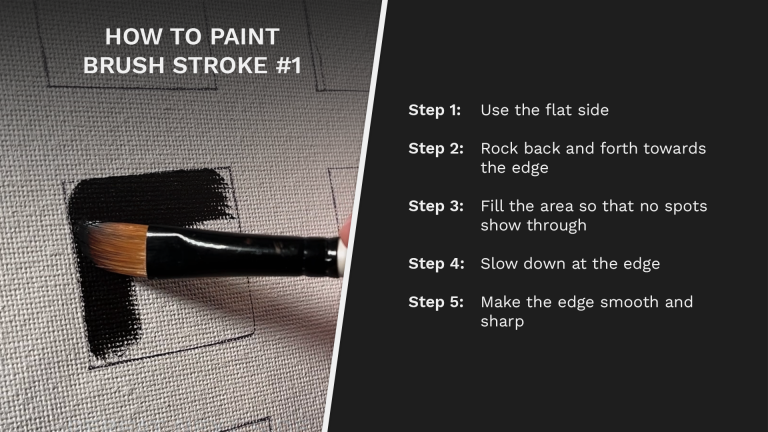 HOW TO PAINT BRUSH STROKE #1

Step 1: Use the flat side

Step 2: Rock back and forth towards the edge

Step 3: Fill the area so that no spots show through

Step 4: Slow down at the edge

Step 5: Make the edge smooth and sharp